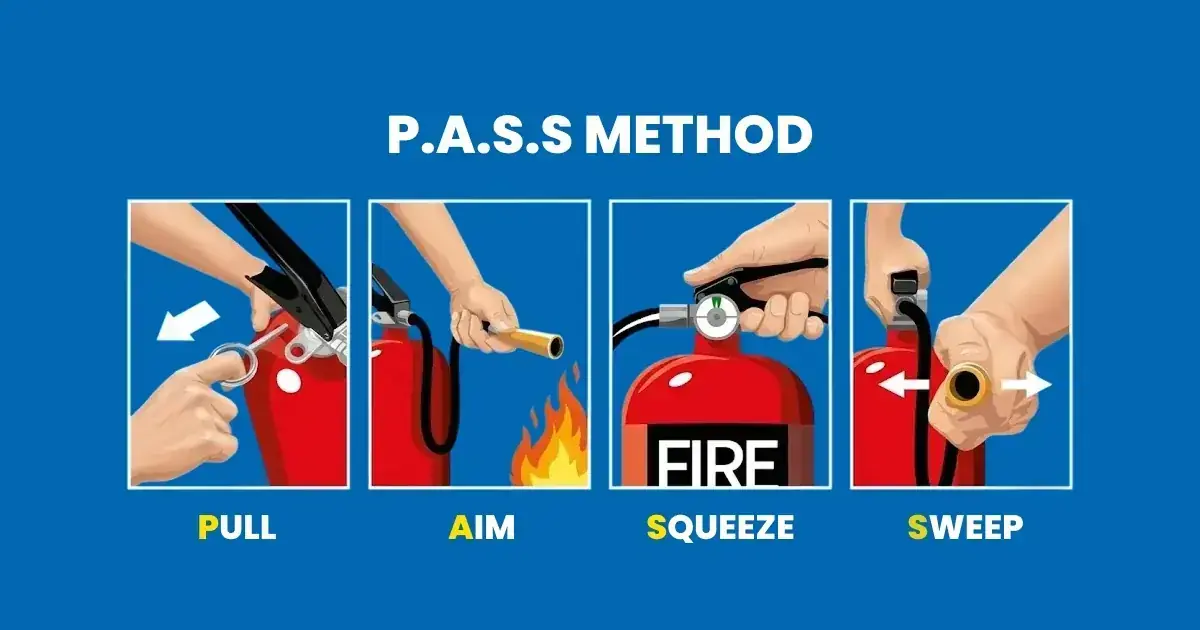 P.A.S.S METHOD

FIRE

PULL

AIM

SQUEEZE

SWEEP